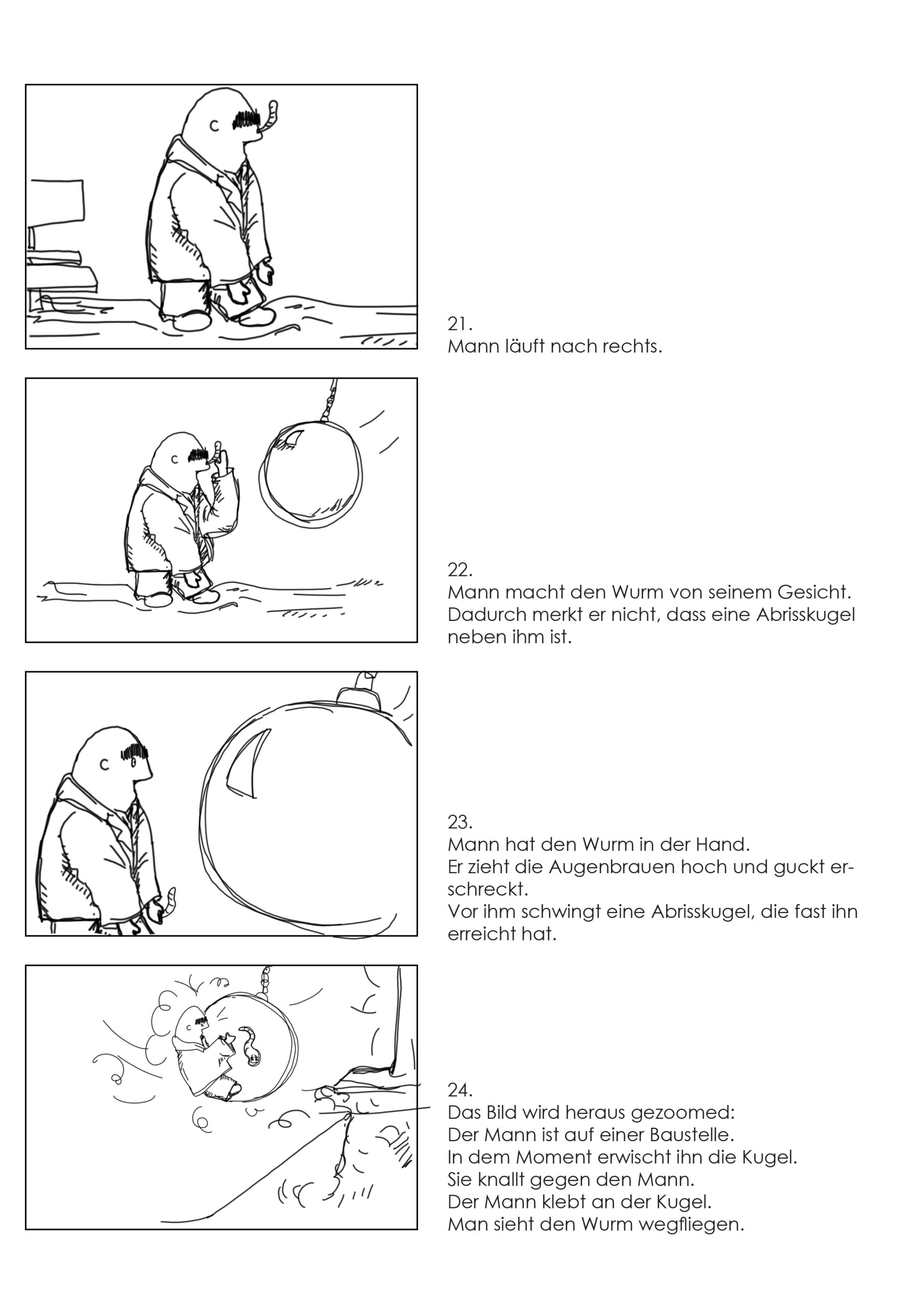 21.
Mann läuft nach rechts.

22.
Mann macht den Wurm von seinem Gesicht.
Dadurch merkt er nicht, dass eine Abrisskugel neben ihm ist.

23.
Mann hat den Wurm in der Hand.
Er zieht die Augenbrauen hoch und guckt erschreckt.
Vor ihm schwingt eine Abrisskugel, die fast ihn erreicht hat.

24.
Das Bild wird heraus gezoomed:
Der Mann ist auf einer Baustelle.
In dem Moment erwischt ihn die Kugel.
Sie knallt gegen den Mann.
Der Mann klebt an der Kugel.
Man sieht den Wurm wegfliegen.