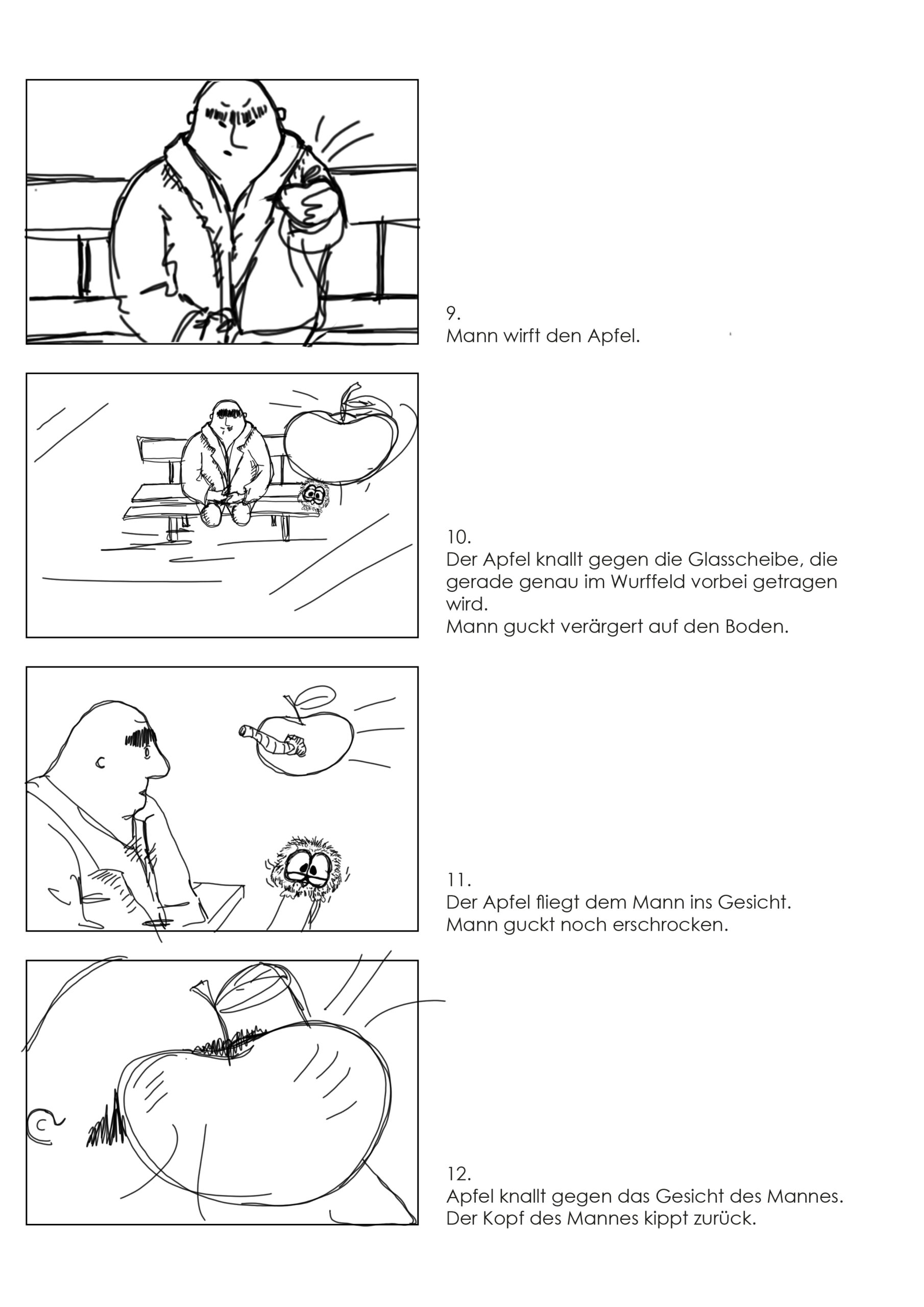 9.
Mann wirft den Apfel.

10.
Der Apfel knallt gegen die Glasscheibe, die gerade genau im Wurffeld vorbei getragen wird.
Mann guckt verärgert auf den Boden.

11.
Der Apfel fliegt dem Mann ins Gesicht.
Mann guckt noch erschrocken.

12.
Apfel knallt gegen das Gesicht des Mannes.
Der Kopf des Mannes kippt zurück.